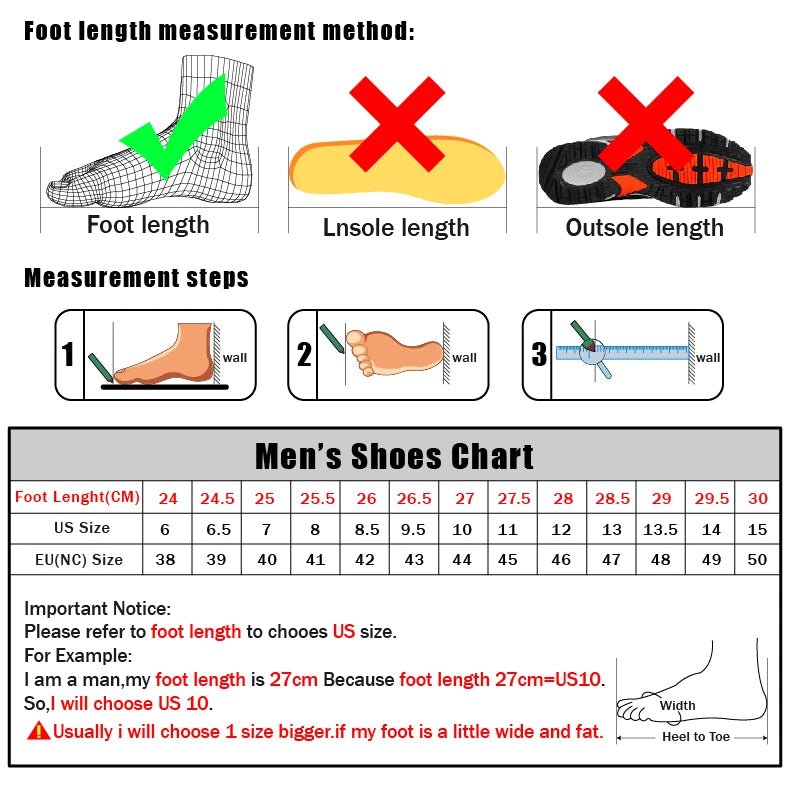 Foot length measurement method:

Foot length

Lnsole length

Outsole length

Measurement steps

1 wall

2 wall

3 wall

Men's Shoes Chart

| Foot Lenght(CM) | 24 | 24.5 | 25 | 25.5 | 26 | 26.5 | 27 | 27.5 | 28 | 28.5 | 29 | 29.5 | 30 |
|---|---|---|---|---|---|---|---|---|---|---|---|---|---|
| US Size | 6 | 6.5 | 7 | 8 | 8.5 | 9.5 | 10 | 11 | 12 | 13 | 13.5 | 14 | 15 |
| EU(NC) Size | 38 | 39 | 40 | 41 | 42 | 43 | 44 | 45 | 46 | 47 | 48 | 49 | 50 |

Important Notice:
Please refer to foot length to chooes US size.
For Example:
I am a man,my foot length is 27cm Because foot length 27cm=US10.
So,I will choose US 10.
Usually i will choose 1 size bigger.if my foot is a little wide and fat.

Width

Heel to Toe