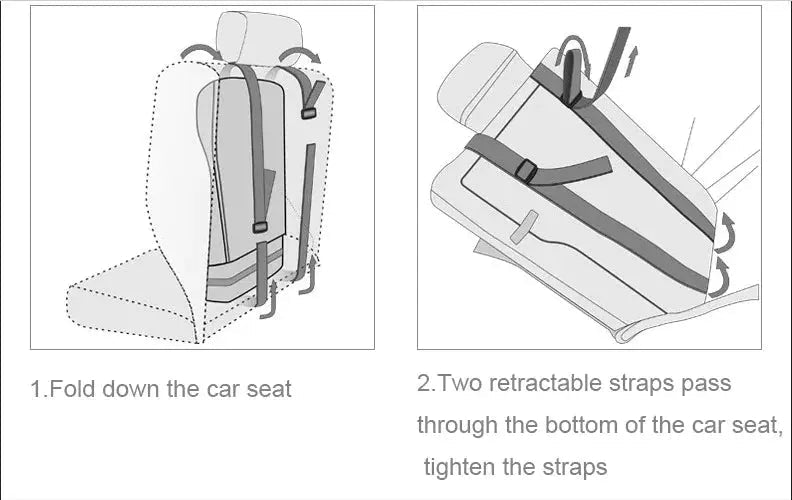 1.Fold down the car seat

2.Two retractable straps pass through the bottom of the car seat, tighten the straps