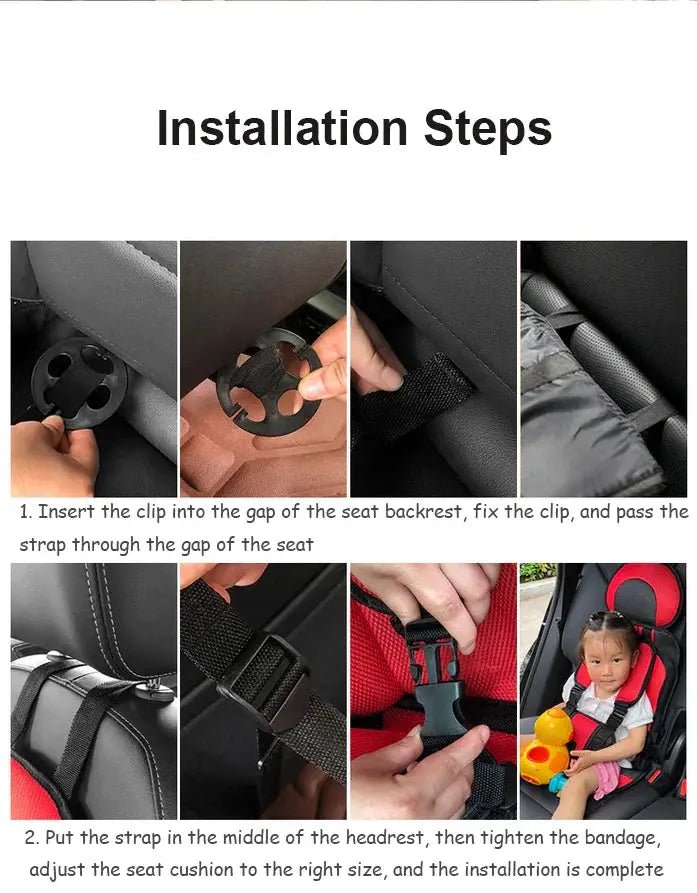 Installation Steps

1. Insert the clip into the gap of the seat backrest, fix the clip, and pass the strap through the gap of the seat

2. Put the strap in the middle of the headrest, then tighten the bandage, adjust the seat cushion to the right size, and the installation is complete