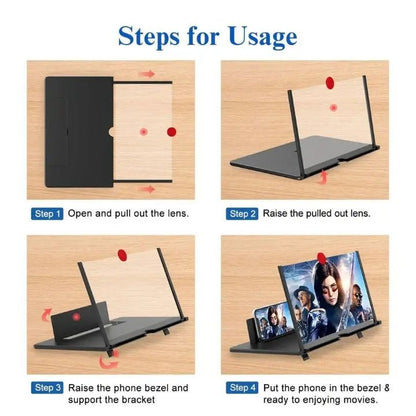 Steps for Usage

Step 1 Open and pull out the lens.

Step 2 Raise the pulled out lens.

Step 3 Raise the phone bezel and support the bracket

Step 4 Put the phone in the bezel & ready to enjoying movies.