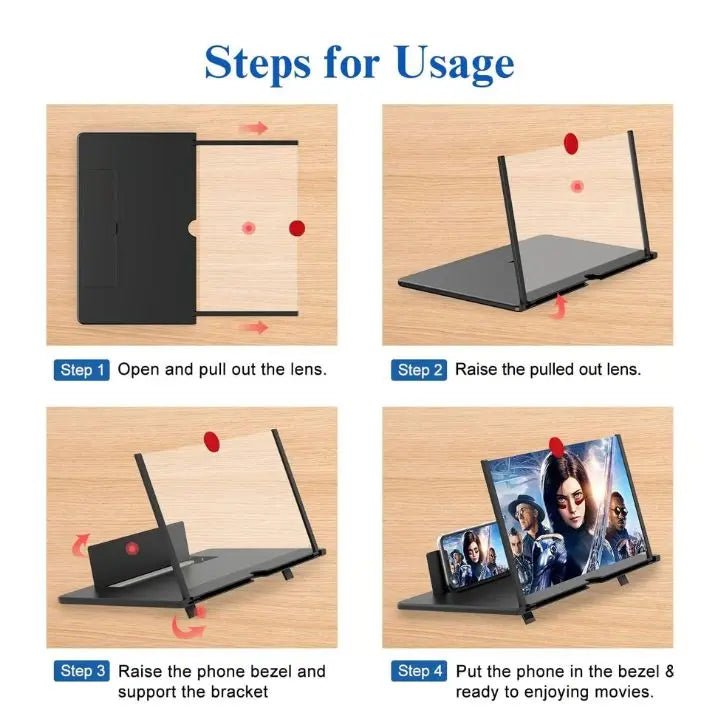 Steps for Usage

Step 1 Open and pull out the lens.

Step 2 Raise the pulled out lens.

Step 3 Raise the phone bezel and support the bracket

Step 4 Put the phone in the bezel & ready to enjoying movies.