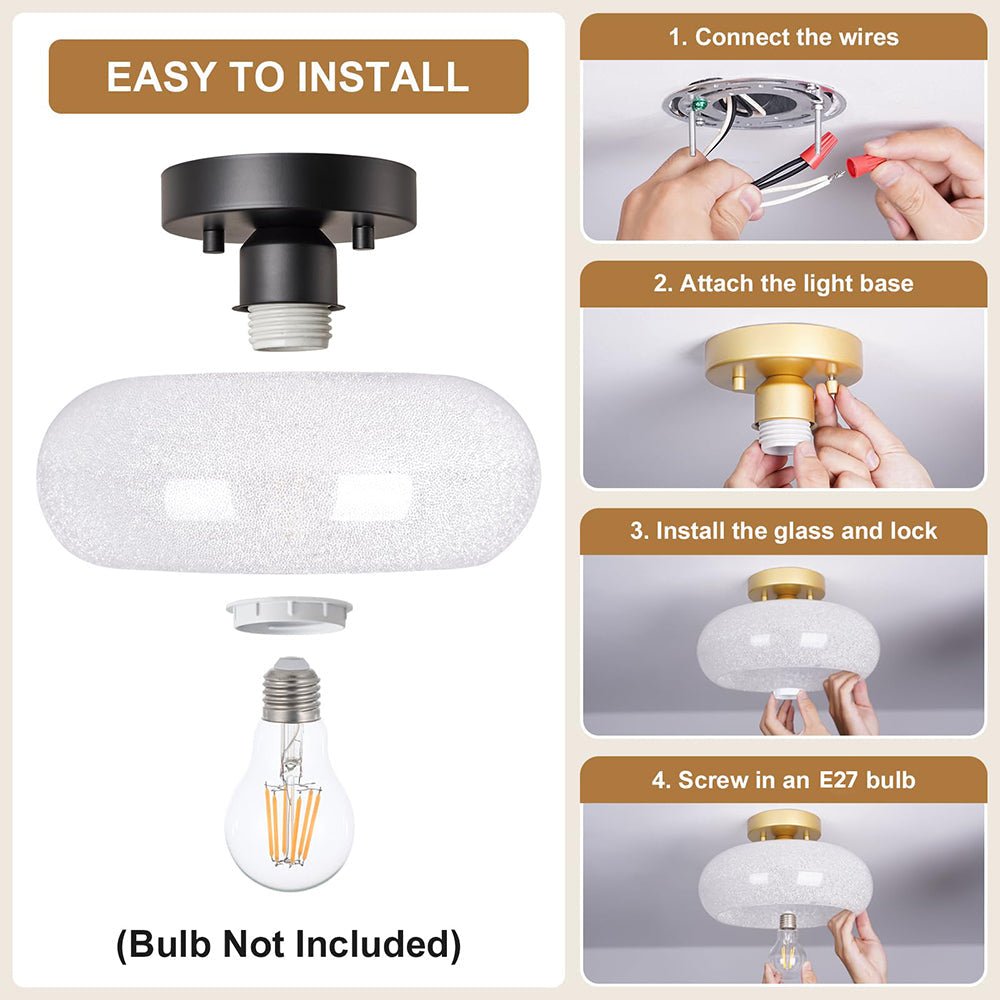 EASY TO INSTALL

(Bulb Not Included)

1. Connect the wires

2. Attach the light base

3. Install the glass and lock

4. Screw in an E27 bulb