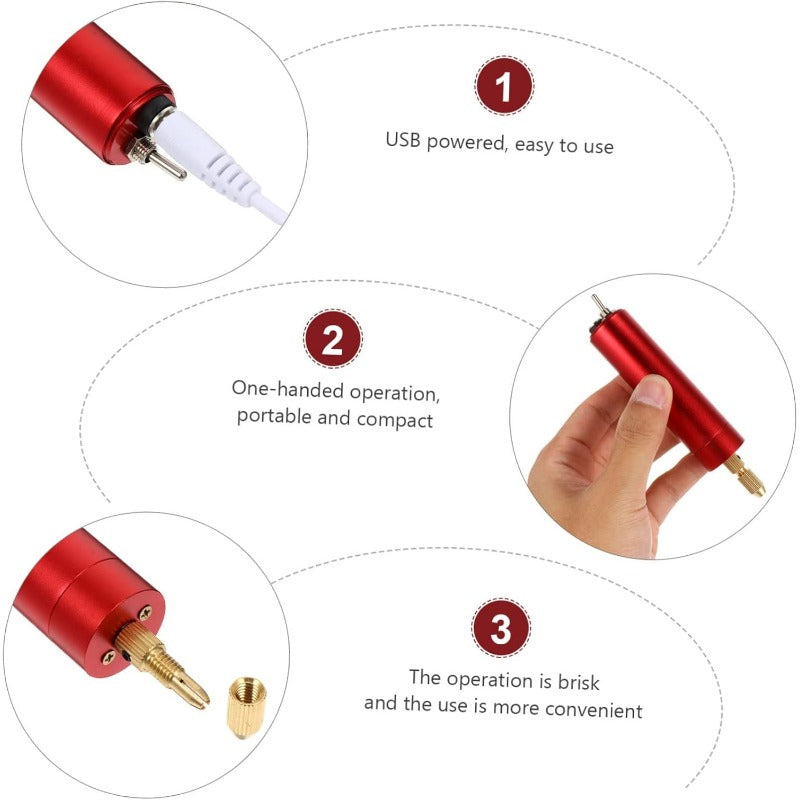 1

USB powered, easy to use

2

One-handed operation, portable and compact

3

The operation is brisk and the use is more convenient