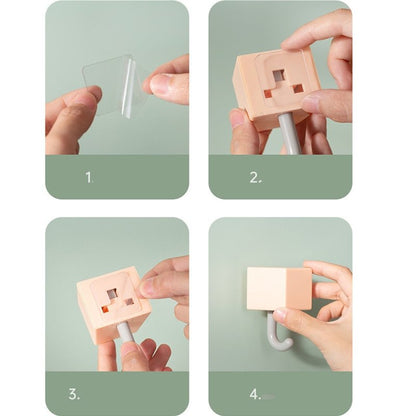 1.

2.

3.

4.