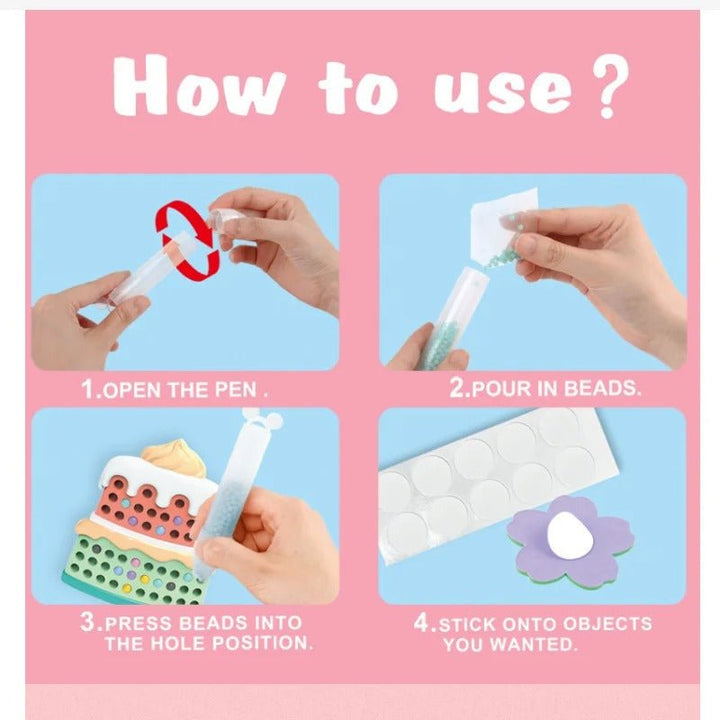 How to use ?

1.OPEN THE PEN .

2.POUR IN BEADS.

3.PRESS BEADS INTO THE HOLE POSITION.

4.STICK ONTO OBJECTS YOU WANTED.