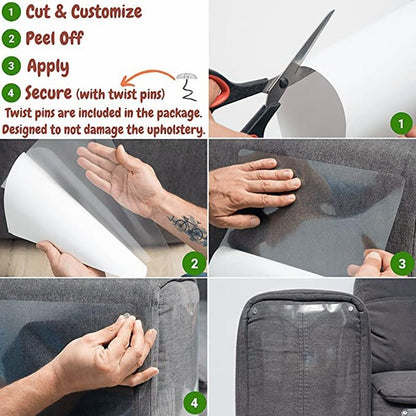 1 Cut & Customize
2 Peel Off
3 Apply
4 Secure (with twist pins)
Twist pins are included in the package.
Designed to not damage the upholstery.

1

2

3

4