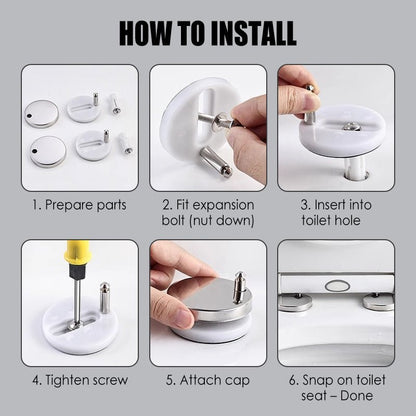 HOW TO INSTALL

1. Prepare parts

2. Fit expansion bolt (nut down)

3. Insert into toilet hole

4. Tighten screw

5. Attach cap

6. Snap on toilet seat – Done