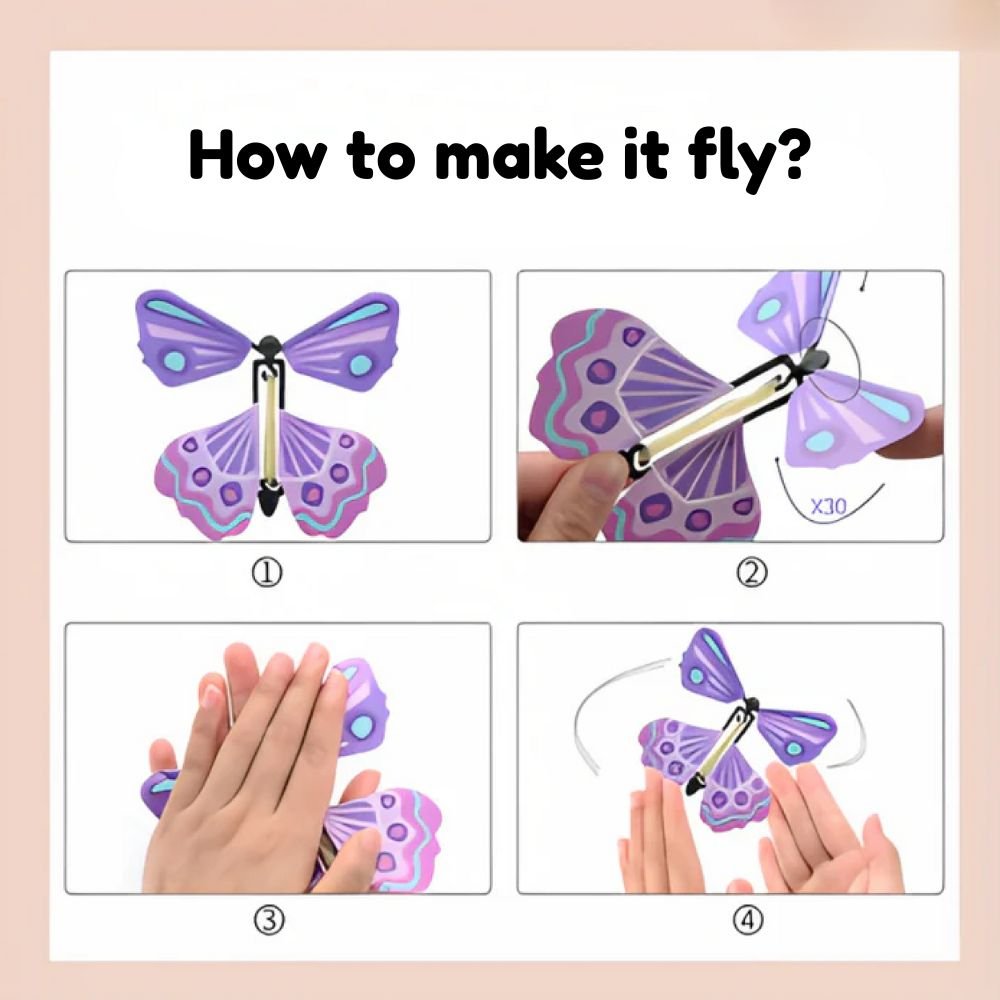 How to make it fly?

X30

①

②

③

④