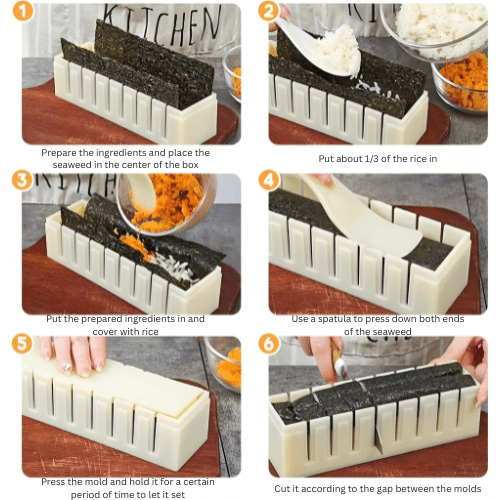 1

KITCHEN

Prepare the ingredients and place the seaweed in the center of the box

2

Put about 1/3 of the rice in

3

Put the prepared ingredients in and cover with rice

4

Use a spatula to press down both ends of the seaweed

5

Press the mold and hold it for a certain period of time to let it set

6

Cut it according to the gap between the molds