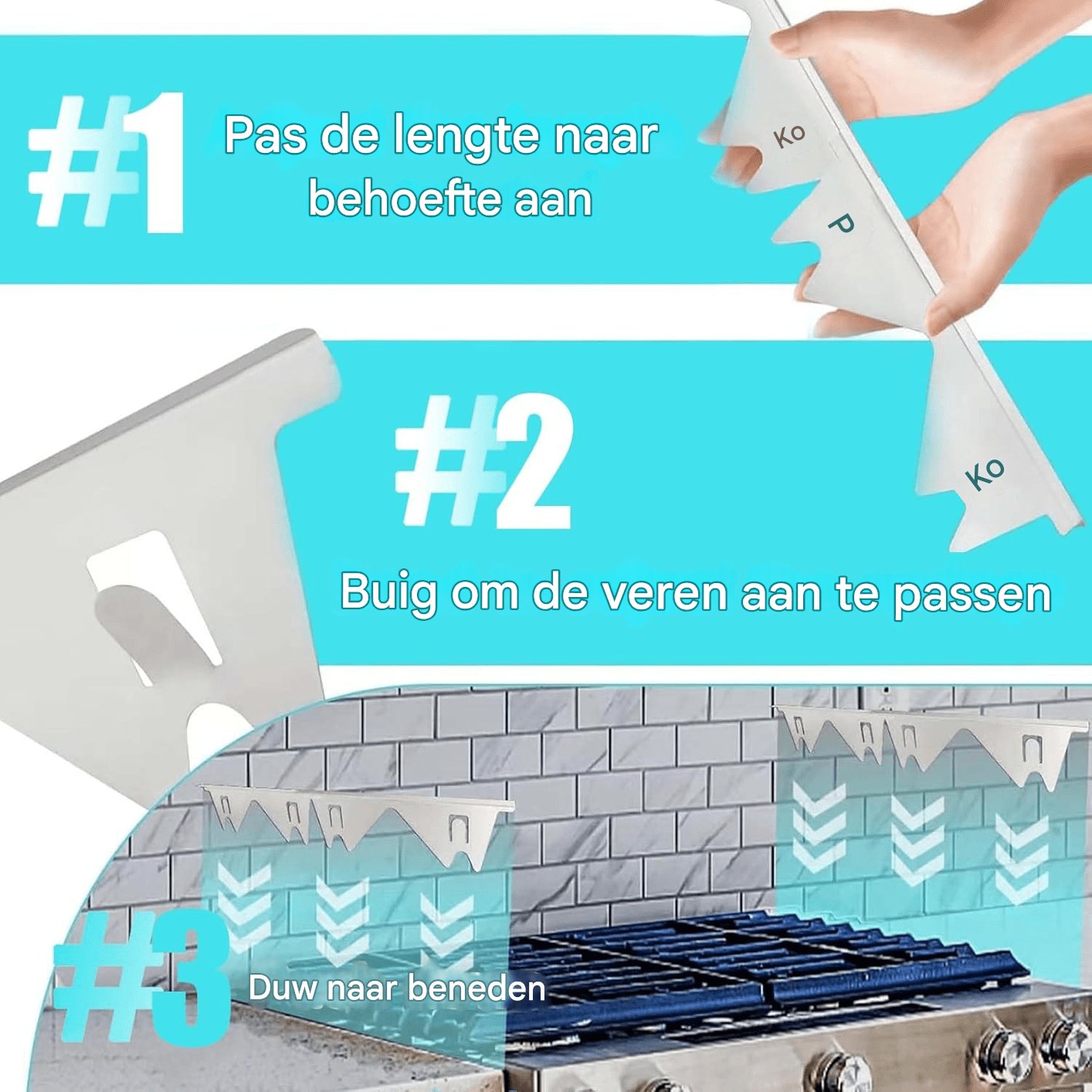 #1 Pas de lengte naar behoefte aan

Ko
P
Ko

#2

Buig om de veren aan te passen

#3 Duw naar beneden